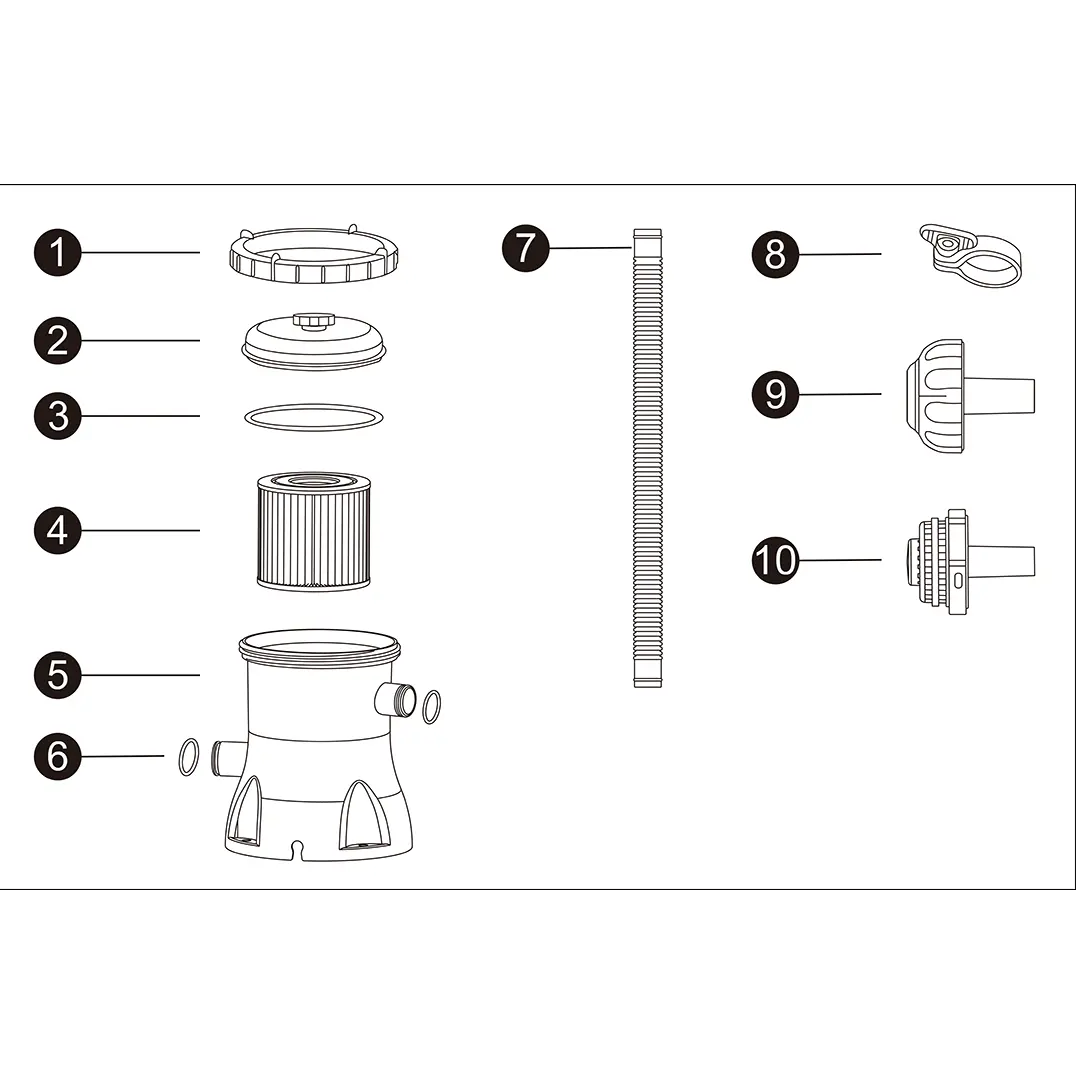 1
2
3
4
5
6
7
8
9
10